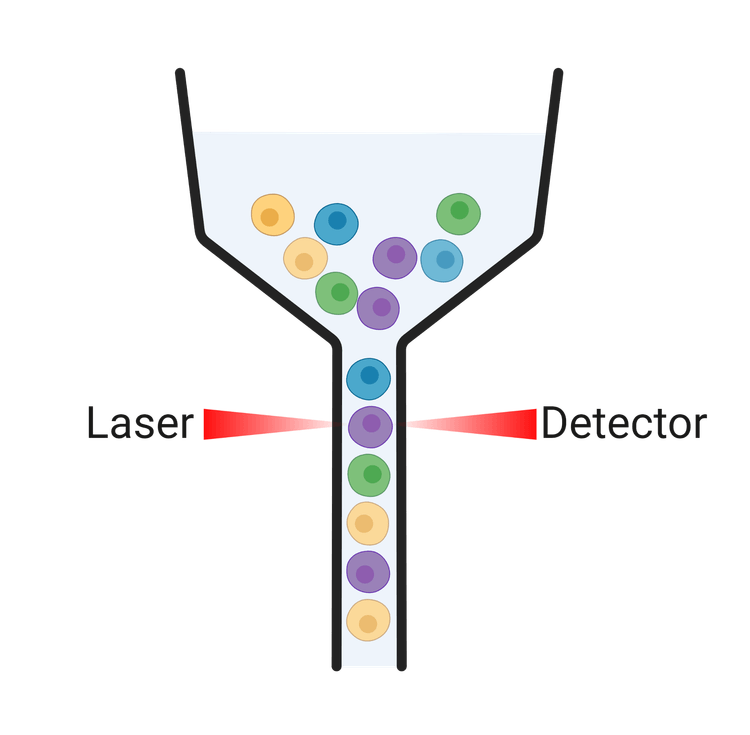 Laser Detector